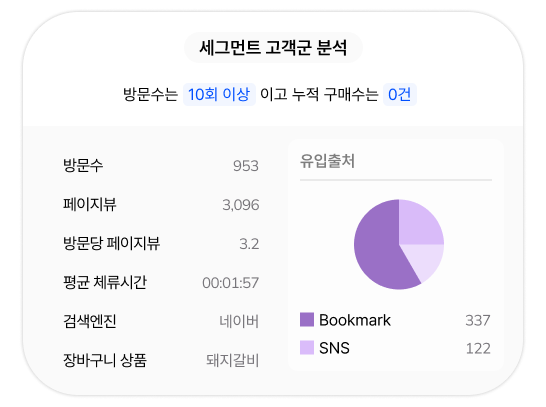 세그먼트 고객군 분석

방문수는 10회 이상 이고 누적 구매수는 0건

| 방문수 | 953 |
|---|---|
| 페이지뷰 | 3,096 |
| 방문당 페이지뷰 | 3.2 |
| 평균 체류시간 | 00:01:57 |
| 검색엔진 | 네이버 |
| 장바구니 상품 | 돼지갈비 |

유입출처

Bookmark 337
SNS 122